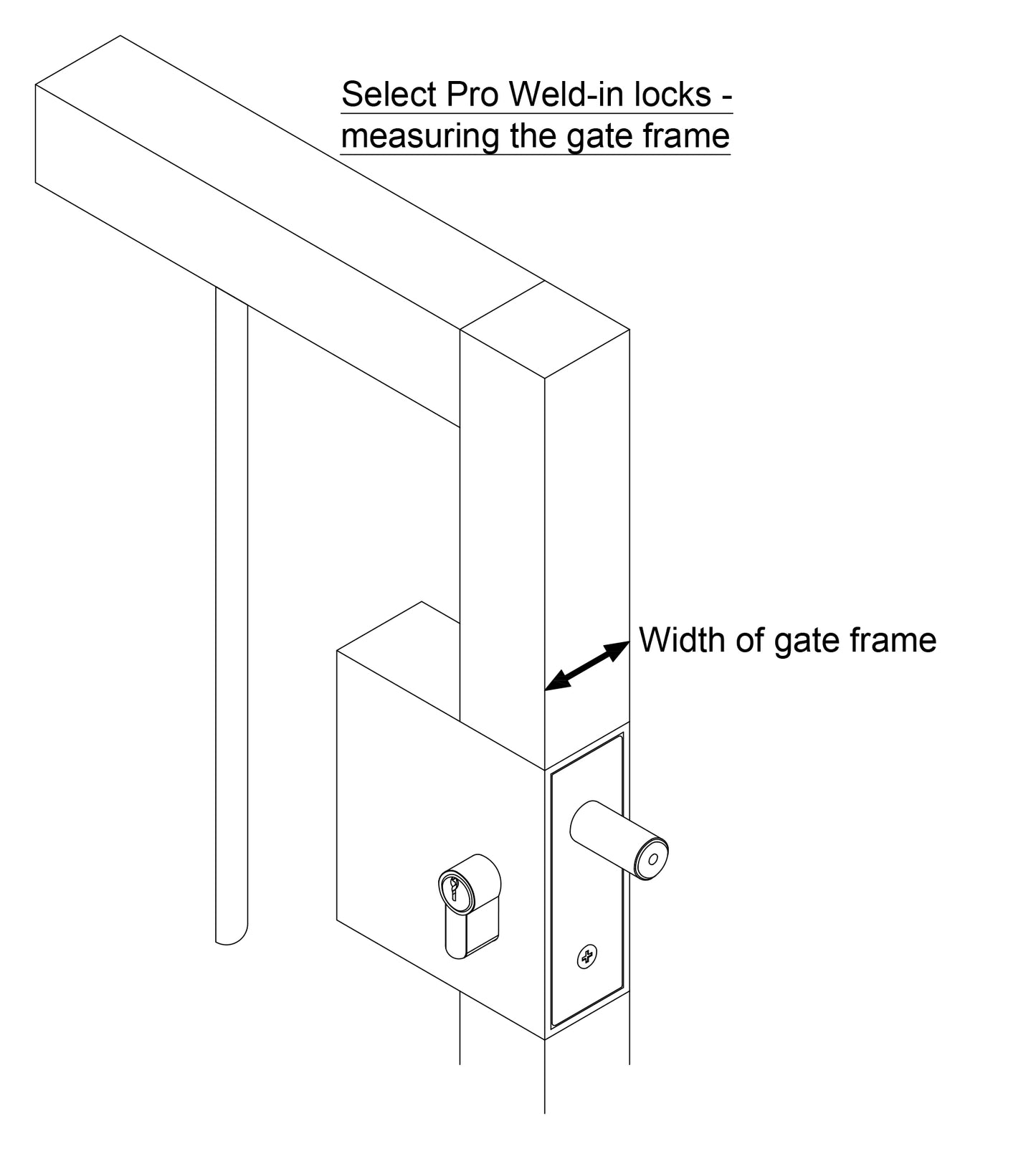 Select Pro Weld-in locks - measuring the gate frame

Width of gate frame