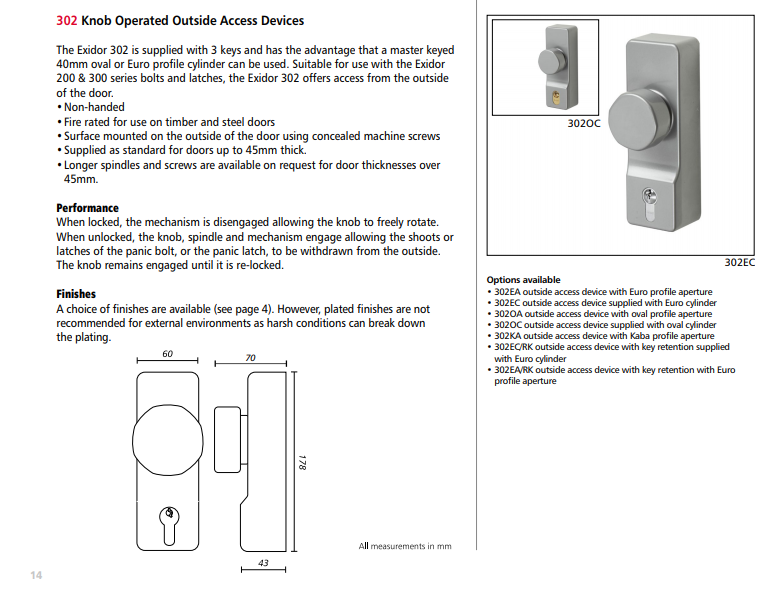 302 Knob Operated Outside Access Devices

The Exidor 302 is supplied with 3 keys and has the advantage that a master keyed 40mm oval or Euro profile cylinder can be used. Suitable for use with the Exidor 200 & 300 series bolts and latches, the Exidor 302 offers access from the outside of the door.
• Non-handed
• Fire rated for use on timber and steel doors
• Surface mounted on the outside of the door using concealed machine screws
• Supplied as standard for doors up to 45mm thick.
• Longer spindles and screws are available on request for door thicknesses over 45mm.

Performance
When locked, the mechanism is disengaged allowing the knob to freely rotate. When unlocked, the knob, spindle and mechanism engage allowing the shoots or latches of the panic bolt, or the panic latch, to be withdrawn from the outside. The knob remains engaged until it is re-locked.

Finishes
A choice of finishes are available (see page 4). However, plated finishes are not recommended for external environments as harsh conditions can break down the plating.

60
70
178
43

All measurements in mm

14

302OC

302EC

Options available
• 302EA outside access device with Euro profile aperture
• 302EC outside access device supplied with Euro cylinder
• 302OA outside access device with oval profile aperture
• 302OC outside access device supplied with oval cylinder
• 302KA outside access device with Kaba profile aperture
• 302EC/RK outside access device with key retention supplied with Euro cylinder
• 302EA/RK outside access device with key retention with Euro profile aperture